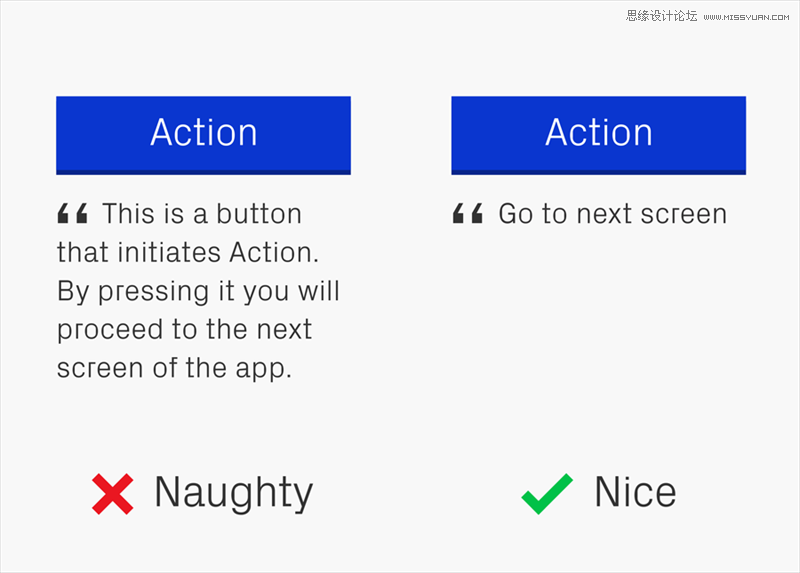 思缘设计论坛 WWW.MISSYUAN.COM

Action

“ This is a button that initiates Action. By pressing it you will proceed to the next screen of the app.

Naughty

Action

“ Go to next screen

Nice